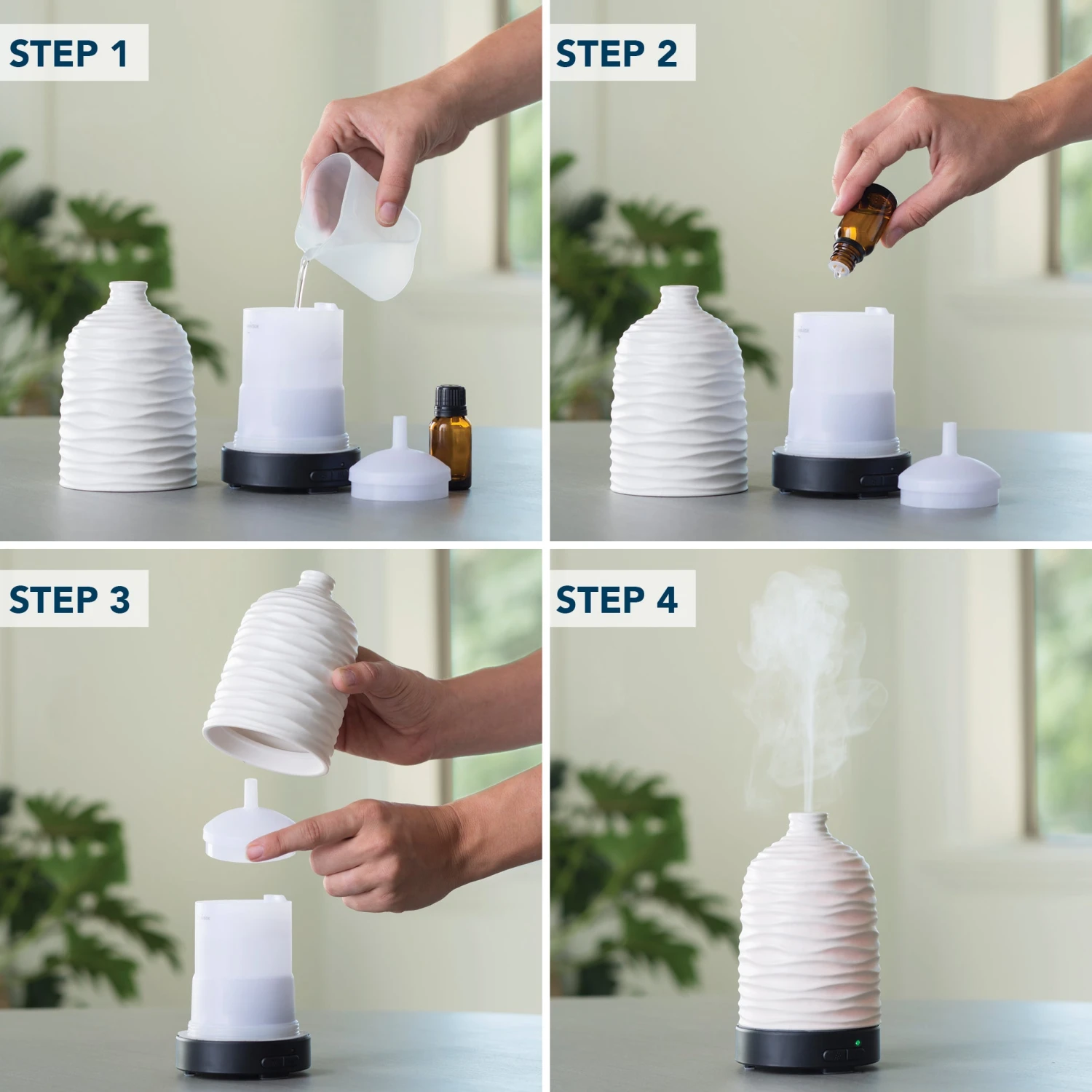 STEP 1

STEP 2

STEP 3

STEP 4